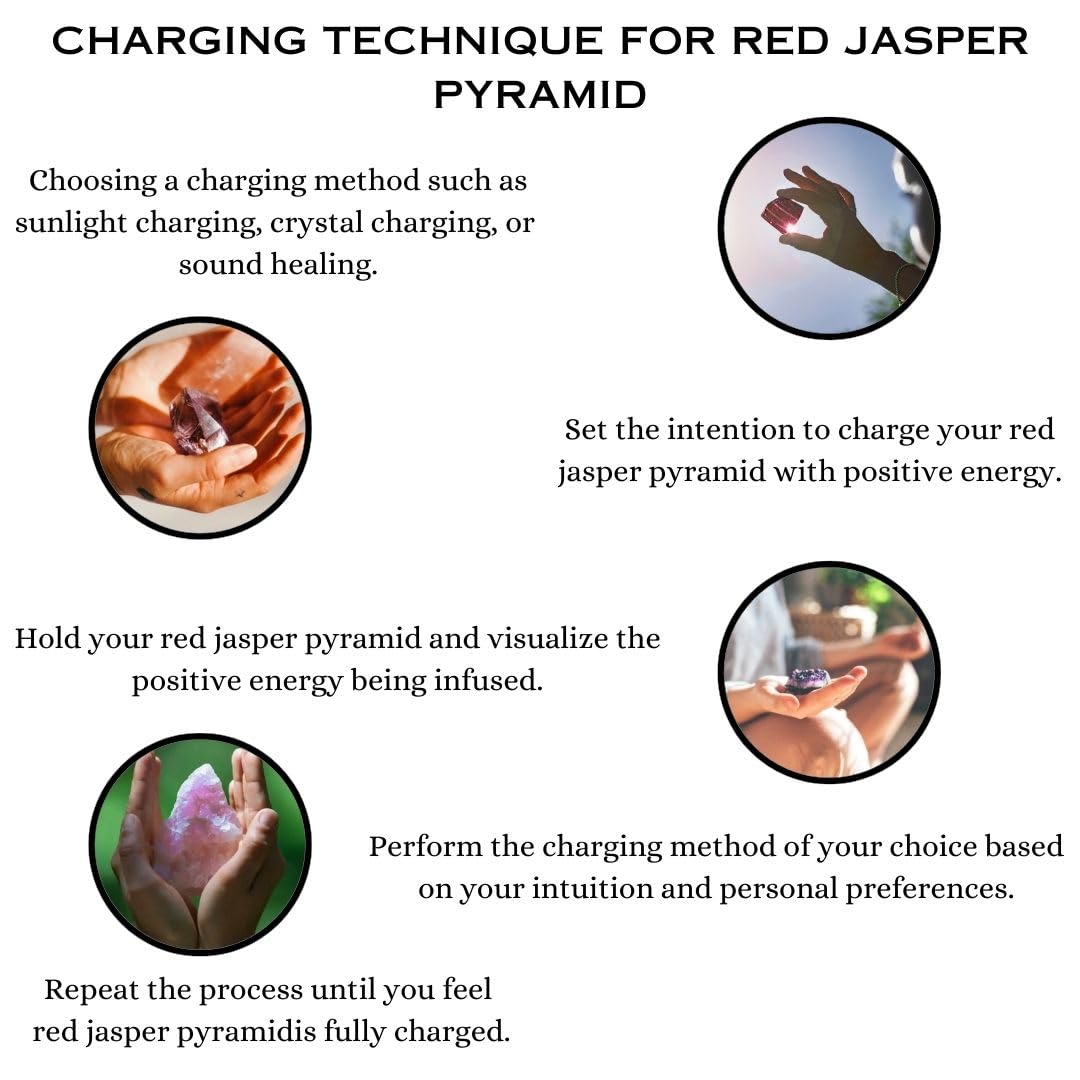 CHARGING TECHNIQUE FOR RED JASPER PYRAMID

Choosing a charging method such as sunlight charging, crystal charging, or sound healing.

Set the intention to charge your red jasper pyramid with positive energy.

Hold your red jasper pyramid and visualize the positive energy being infused.

Perform the charging method of your choice based on your intuition and personal preferences.

Repeat the process until you feel red jasper pyramidis fully charged.